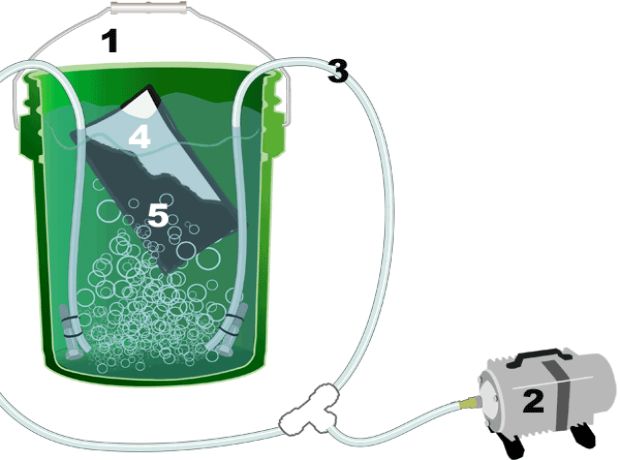 1
3
4
5
2